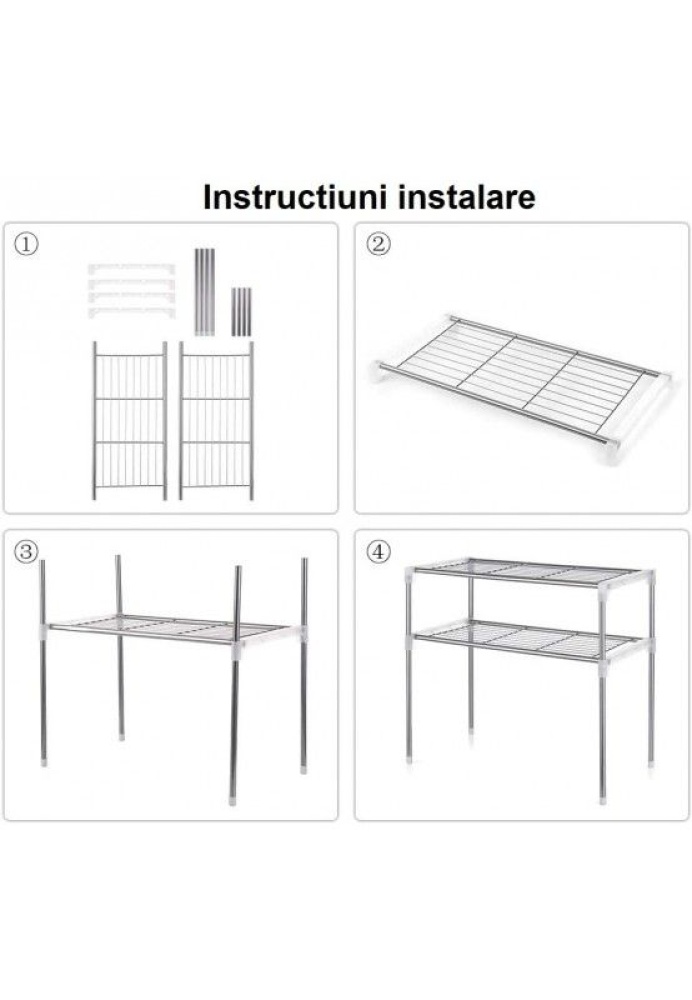 Instructiuni instalare

①

②

③

④