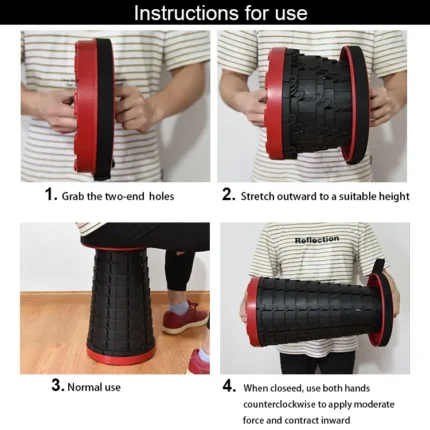 Instructions for use

1. Grab the two-end holes

2. Stretch outward to a suitable height

Reflection

3. Normal use

4. When closeed, use both hands counterclockwise to apply moderate force and contract inward