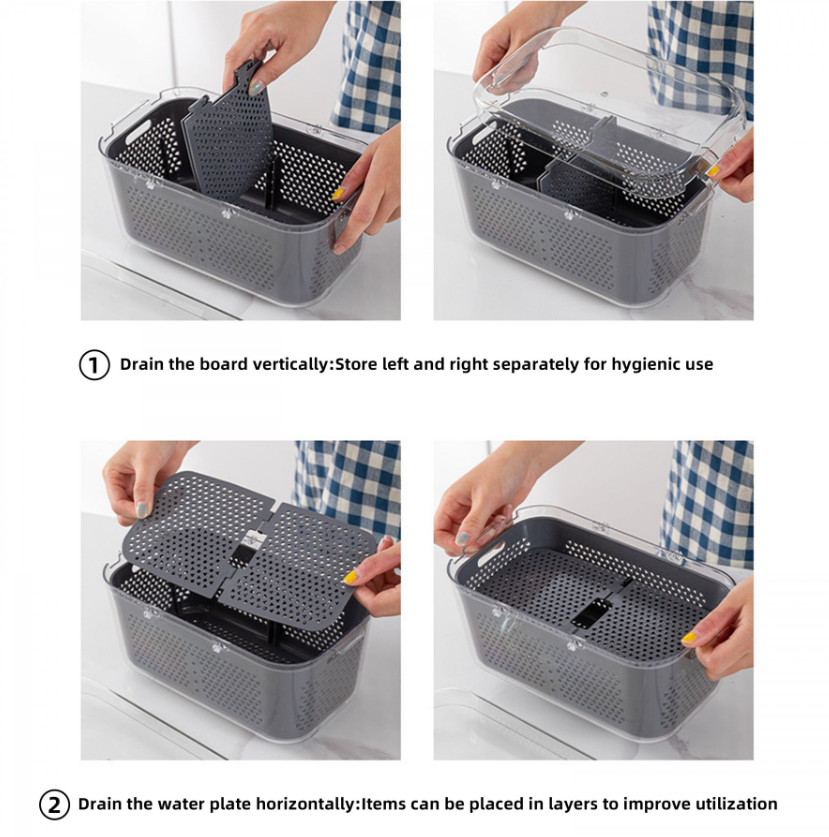 ① Drain the board vertically:Store left and right separately for hygienic use

② Drain the water plate horizontally:Items can be placed in layers to improve utilization