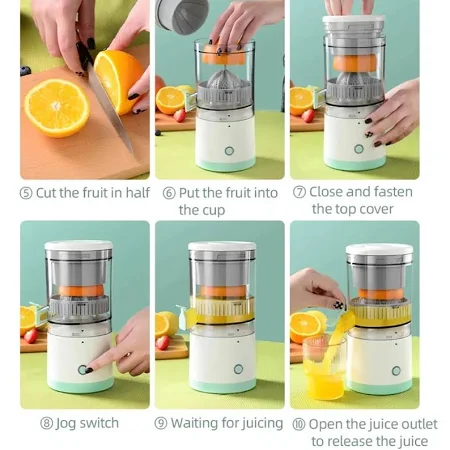 ⑤ Cut the fruit in half

⑥ Put the fruit into the cup

⑦ Close and fasten the top cover

⑧ Jog switch

⑨ Waiting for juicing

⑩ Open the juice outlet to release the juice